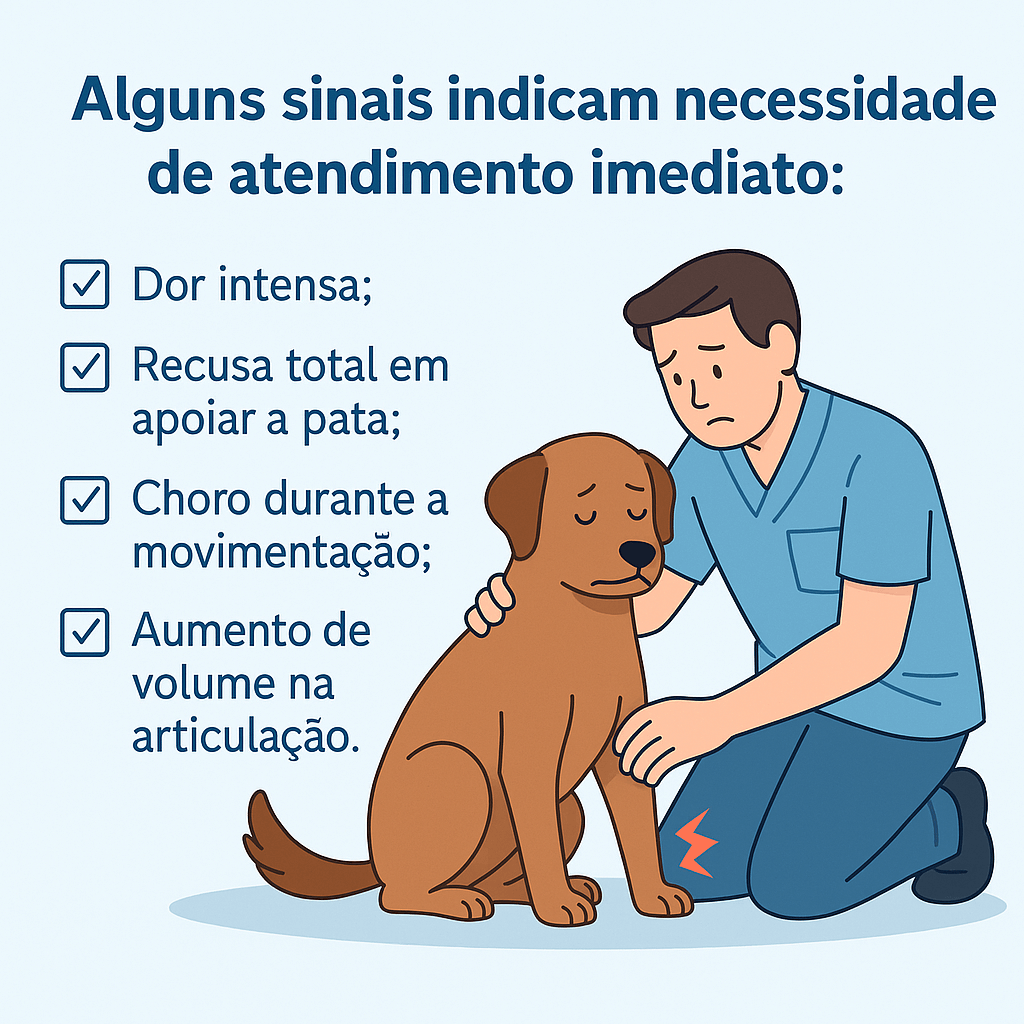 Alguns sinais indicam necessidade de atendimento imediato:

☑ Dor intensa;

☑ Recusa total em apoiar a pata;

☑ Choro durante a movimentação;

☑ Aumento de volume na articulação.